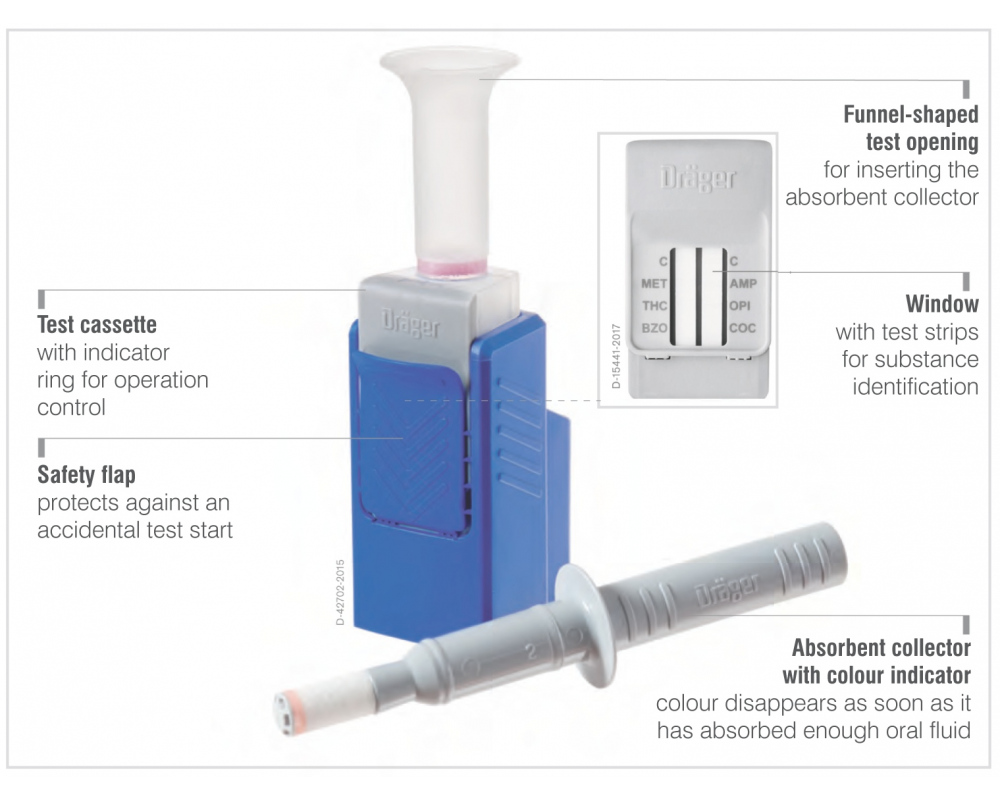 Funnel-shaped test opening
for inserting the absorbent collector

Dräger

C
MET
THC
BZO

C
AMP
OPI
COC

D-15441-2017

Window
with test strips for substance identification

Test cassette
with indicator ring for operation control

Dräger

Safety flap
protects against an accidental test start

D-42702-2015

Dräger

Absorbent collector with colour indicator
colour disappears as soon as it has absorbed enough oral fluid